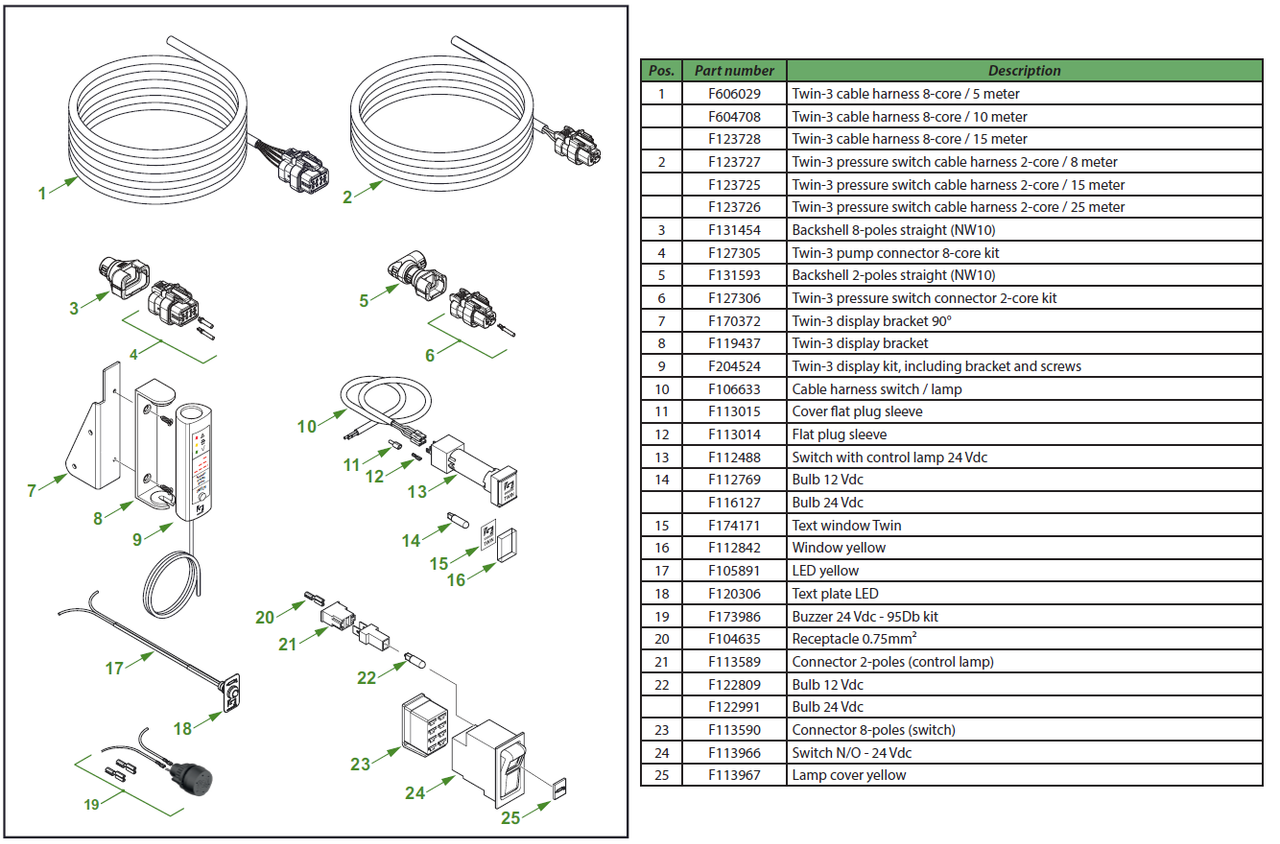 1
2
3
4
5
6
7
8
9
10
11
12
13
14
15
16
17
18
19
20
21
22
23
24
25

| Pos. | Part number | Description |
|---|---|---|
| 1 | F606029 | Twin-3 cable harness 8-core / 5 meter |
| | F604708 | Twin-3 cable harness 8-core / 10 meter |
| | F123728 | Twin-3 cable harness 8-core / 15 meter |
| 2 | F123727 | Twin-3 pressure switch cable harness 2-core / 8 meter |
| | F123725 | Twin-3 pressure switch cable harness 2-core / 15 meter |
| | F123726 | Twin-3 pressure switch cable harness 2-core / 25 meter |
| 3 | F131454 | Backshell 8-poles straight (NW10) |
| 4 | F127305 | Twin-3 pump connector 8-core kit |
| 5 | F131593 | Backshell 2-poles straight (NW10) |
| 6 | F127306 | Twin-3 pressure switch connector 2-core kit |
| 7 | F170372 | Twin-3 display bracket 90° |
| 8 | F119437 | Twin-3 display bracket |
| 9 | F204524 | Twin-3 display kit, including bracket and screws |
| 10 | F106633 | Cable harness switch / lamp |
| 11 | F113015 | Cover flat plug sleeve |
| 12 | F113014 | Flat plug sleeve |
| 13 | F112488 | Switch with control lamp 24 Vdc |
| 14 | F112769 | Bulb 12 Vdc |
| | F116127 | Bulb 24 Vdc |
| 15 | F174171 | Text window Twin |
| 16 | F112842 | Window yellow |
| 17 | F105891 | LED yellow |
| 18 | F120306 | Text plate LED |
| 19 | F173986 | Buzzer 24 Vdc - 95Db kit |
| 20 | F104635 | Receptacle 0.75mm$^2$ |
| 21 | F113589 | Connector 2-poles (control lamp) |
| 22 | F122809 | Bulb 12 Vdc |
| | F122991 | Bulb 24 Vdc |
| 23 | F113590 | Connector 8-poles (switch) |
| 24 | F113966 | Switch N/O - 24 Vdc |
| 25 | F113967 | Lamp cover yellow |